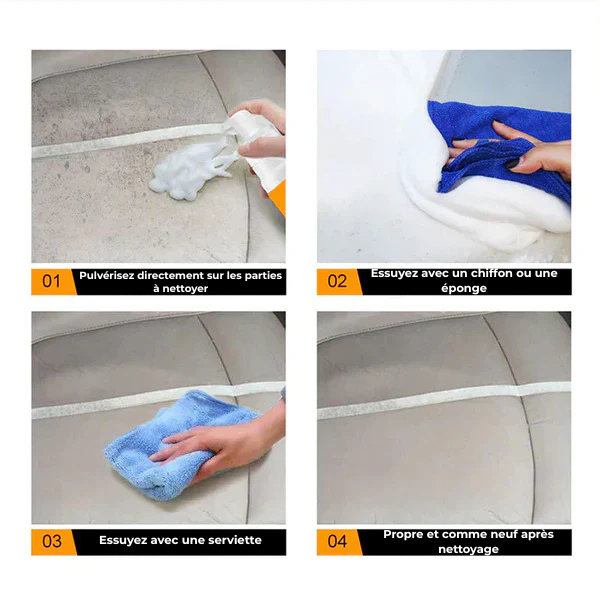 01 Pulvérisez directement sur les parties à nettoyer

02 Essuyez avec un chiffon ou une éponge

03 Essuyez avec une serviette

04 Propre et comme neuf après nettoyage